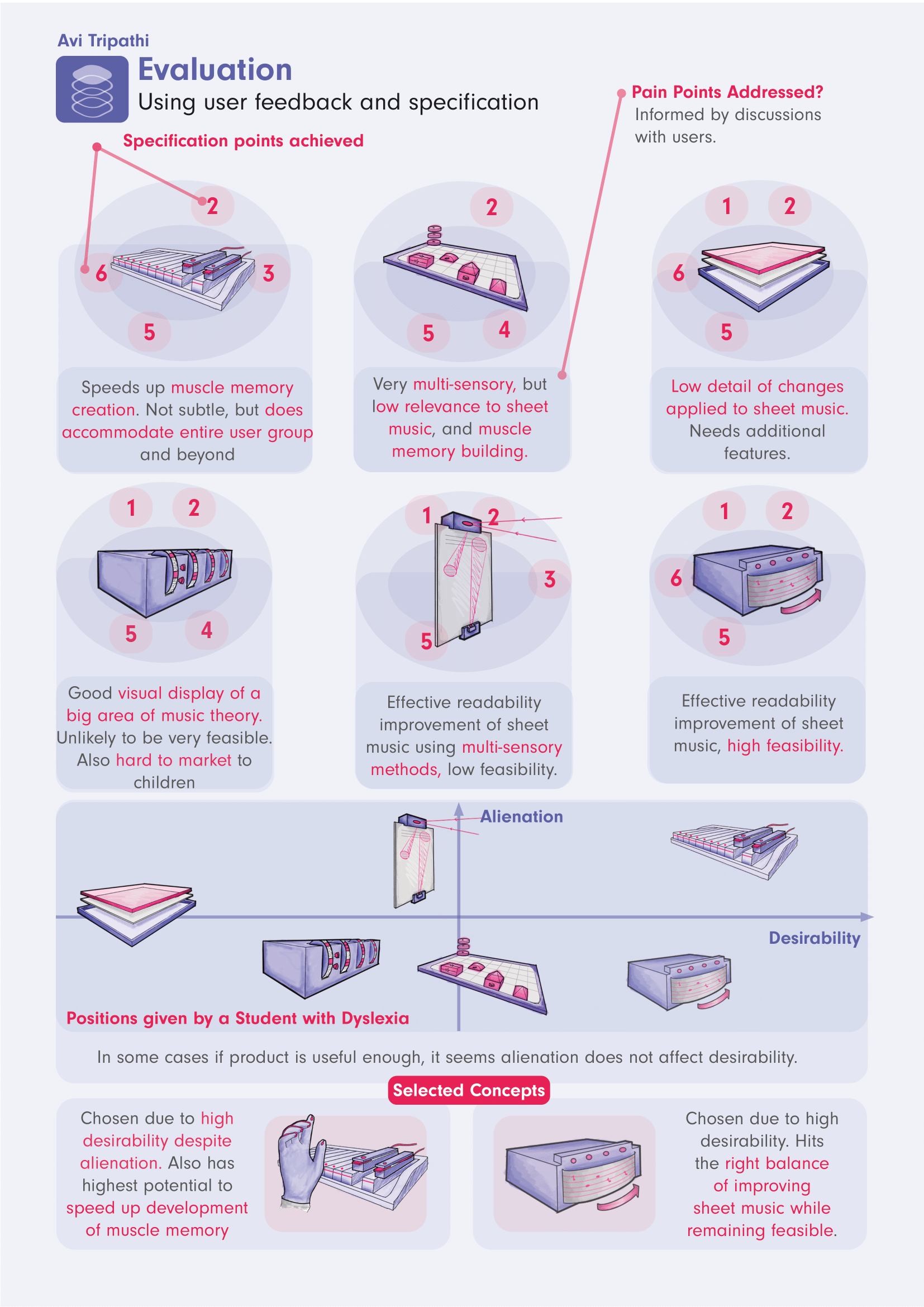 Avi Tripathi

Evaluation

Using user feedback and specification

Specification points achieved

Pain Points Addressed?
Informed by discussions with users.

2 6 3 5

Speeds up muscle memory creation. Not subtle, but does accommodate entire user group and beyond

2 5 4

Very multi-sensory, but low relevance to sheet music, and muscle memory building.

1 2 6 5

Low detail of changes applied to sheet music. Needs additional features.

1 2 5 4

Good visual display of a big area of music theory. Unlikely to be very feasible. Also hard to market to children

1 2 3 5

Effective readability improvement of sheet music using multi-sensory methods, low feasibility.

1 2 6 5

Effective readability improvement of sheet music, high feasibility.

Alienation

Desirability

Positions given by a Student with Dyslexia

In some cases if product is useful enough, it seems alienation does not affect desirability.

Selected Concepts

Chosen due to high desirability despite alienation. Also has highest potential to speed up development of muscle memory

Chosen due to high desirability. Hits the right balance of improving sheet music while remaining feasible.